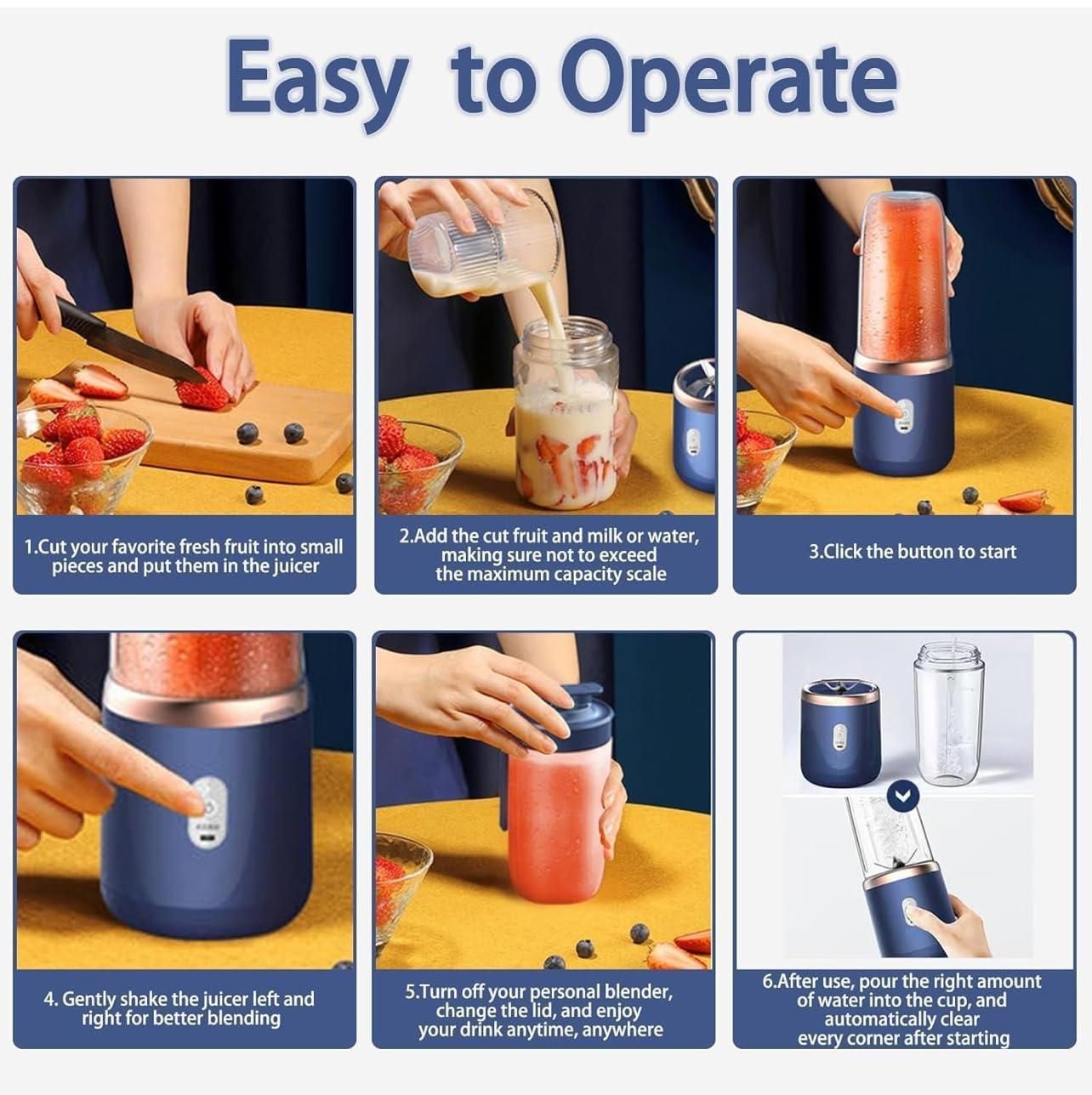 Easy to Operate

1.Cut your favorite fresh fruit into small pieces and put them in the juicer

2.Add the cut fruit and milk or water, making sure not to exceed the maximum capacity scale

3.Click the button to start

4. Gently shake the juicer left and right for better blending

5.Turn off your personal blender, change the lid, and enjoy your drink anytime, anywhere

6.After use, pour the right amount of water into the cup, and automatically clear every corner after starting